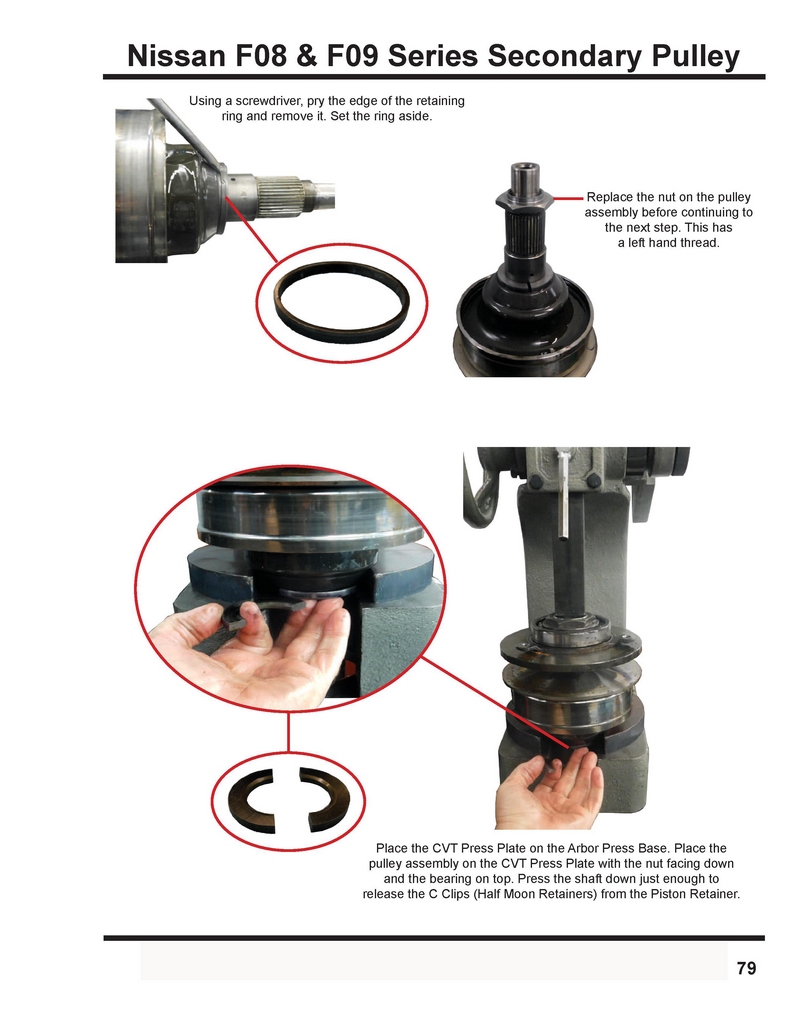 Nissan F08 & F09 Series Secondary Pulley

Using a screwdriver, pry the edge of the retaining ring and remove it. Set the ring aside.

Replace the nut on the pulley assembly before continuing to the next step. This has a left hand thread.

Place the CVT Press Plate on the Arbor Press Base. Place the pulley assembly on the CVT Press Plate with the nut facing down and the bearing on top. Press the shaft down just enough to release the C Clips (Half Moon Retainers) from the Piston Retainer.

79